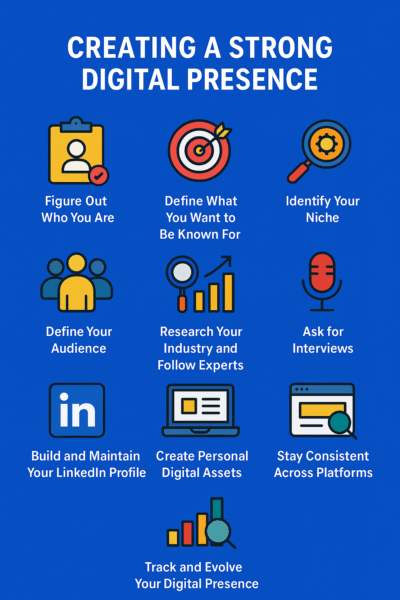 CREATING A STRONG DIGITAL PRESENCE

Figure Out Who You Are

Define What You Want to Be Known For

Identify Your Niche

Define Your Audience

Research Your Industry and Follow Experts

Ask for Interviews

in

Build and Maintain Your LinkedIn Profile

Create Personal Digital Assets

Stay Consistent Across Platforms

Track and Evolve Your Digital Presence