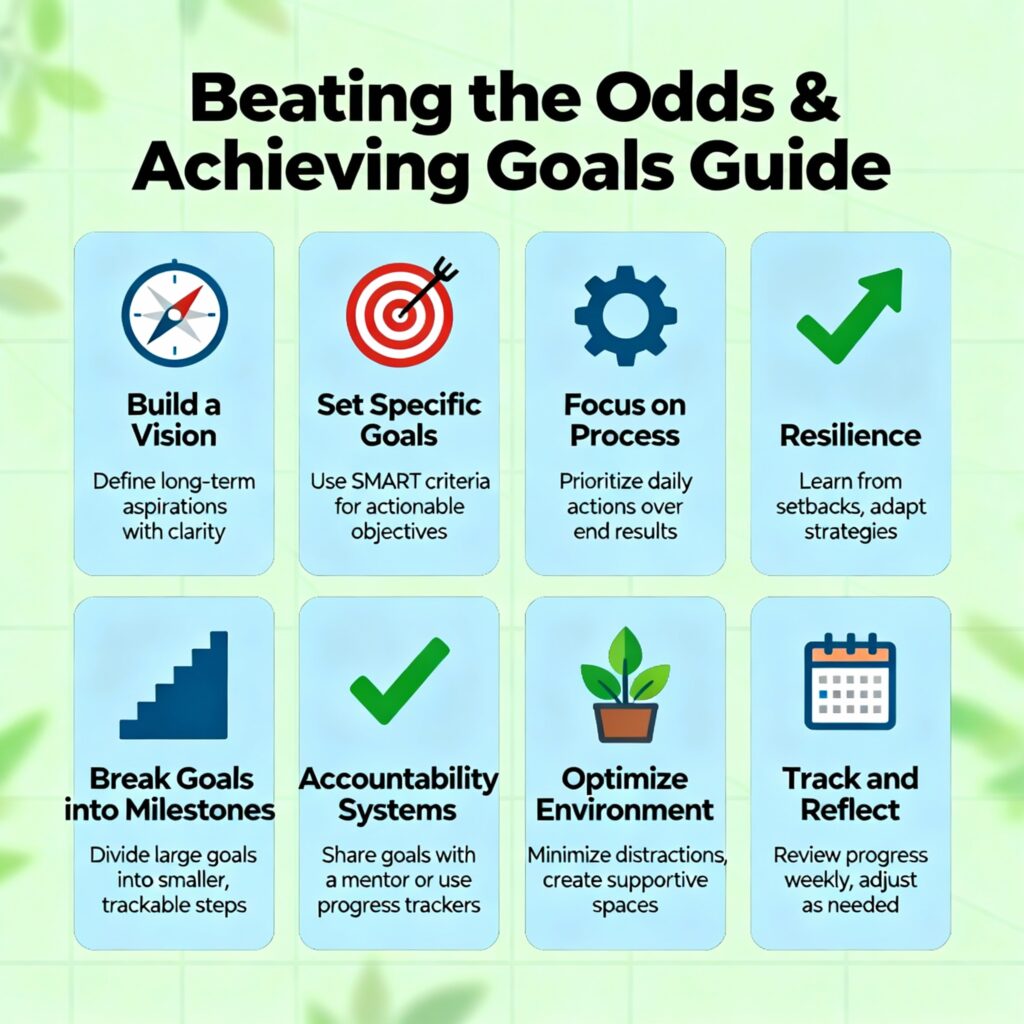 Beating the Odds & Achieving Goals Guide

Build a Vision
Define long-term aspirations with clarity

Set Specific Goals
Use SMART criteria for actionable objectives

Focus on Process
Prioritize daily actions over end results

Resilience
Learn from setbacks, adapt strategies

Break Goals into Milestones
Divide large goals into smaller, trackable steps

Accountability Systems
Share goals with a mentor or use progress trackers

Optimize Environment
Minimize distractions, create supportive spaces

Track and Reflect
Review progress weekly, adjust as needed